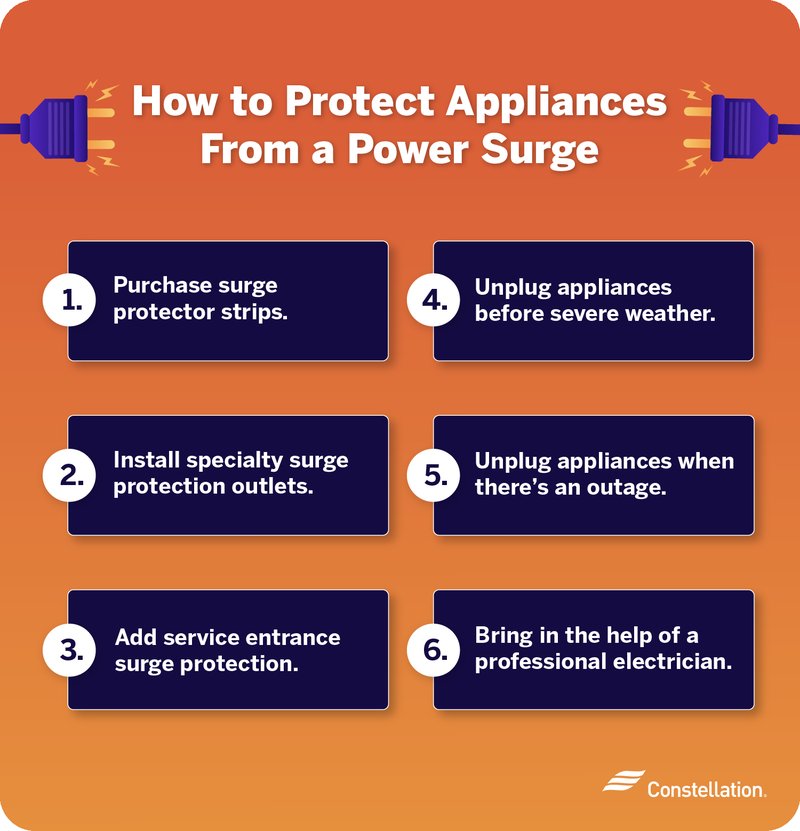 How to Protect Appliances From a Power Surge

1. Purchase surge protector strips.

2. Install specialty surge protection outlets.

3. Add service entrance surge protection.

4. Unplug appliances before severe weather.

5. Unplug appliances when there's an outage.

6. Bring in the help of a professional electrician.

Constellation.